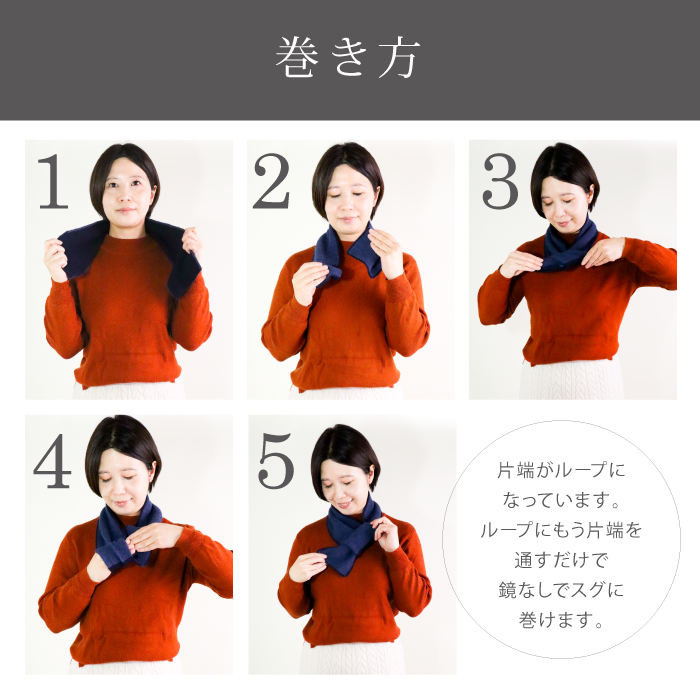 巻き方

1

2

3

4

5

片端がループになっています。ループにもう片端を通すだけで鏡なしでスグに巻けます。